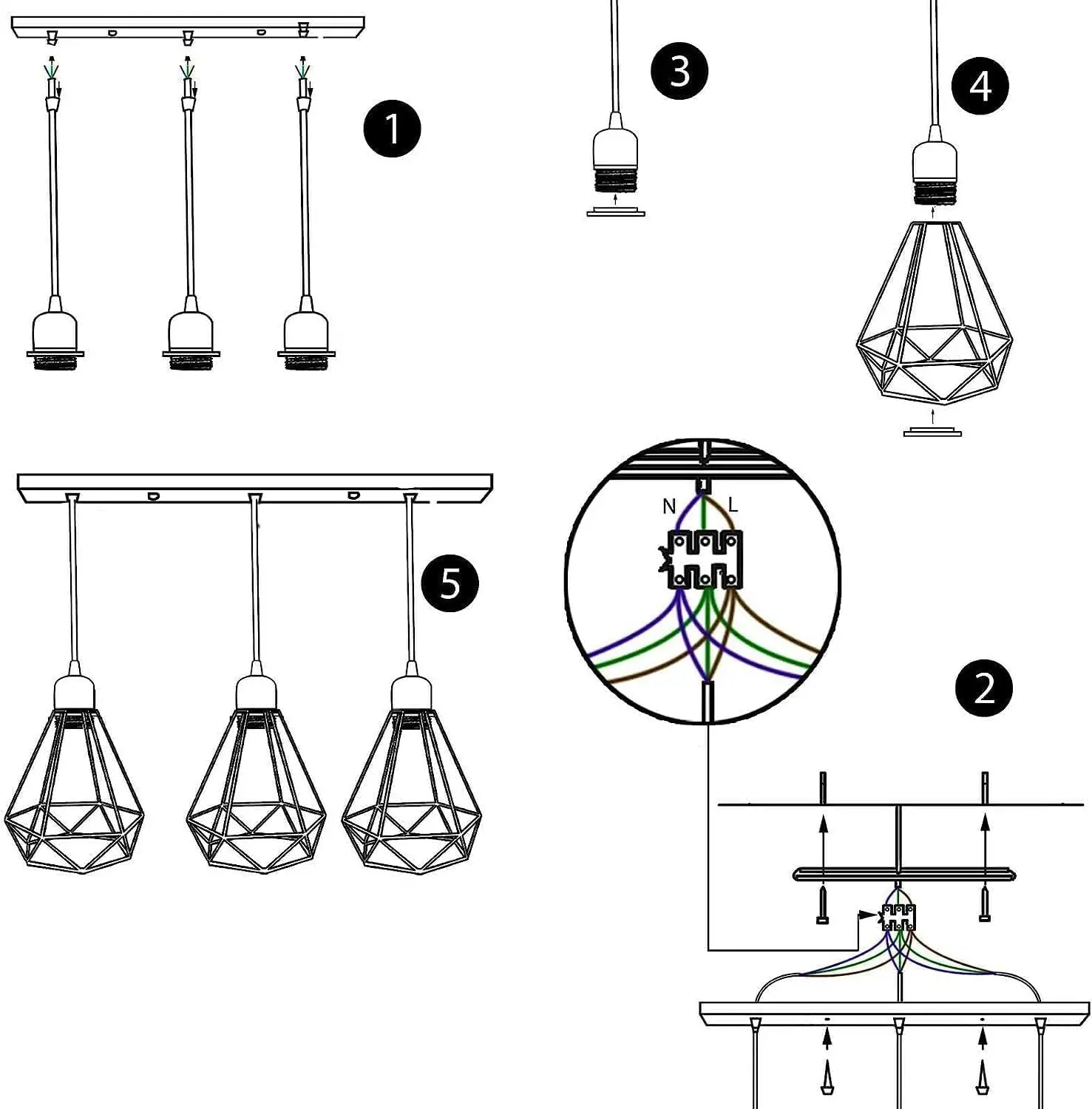 1

3

4

5

N L

2